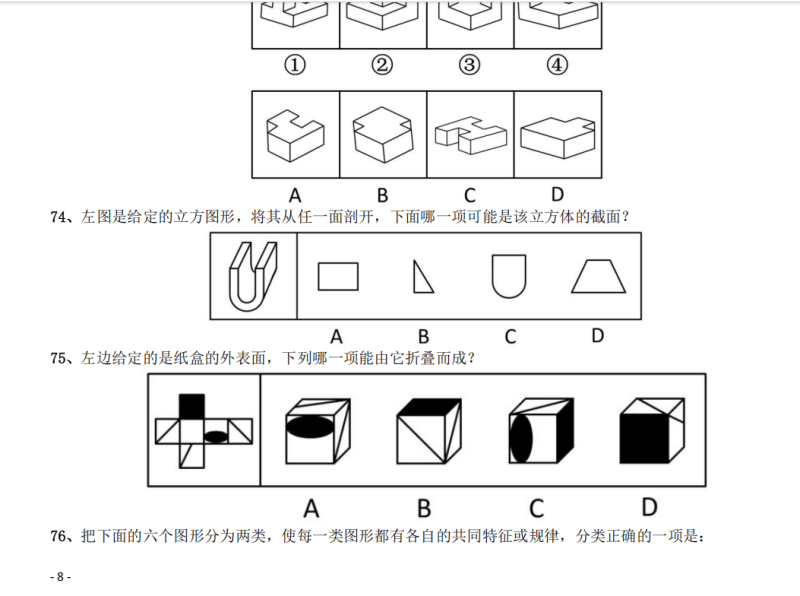 ①　②　③　④

A　B　C　D

74、左图是给定的立方图形，将其从任一面剖开，下面哪一项可能是该立方体的截面？

A　B　C　D

75、左边给定的是纸盒的外表面，下列哪一项能由它折叠而成？

A　B　C　D

76、把下面的六个图形分为两类，使每一类图形都有各自的共同特征或规律，分类正确的一项是：

- 8 -